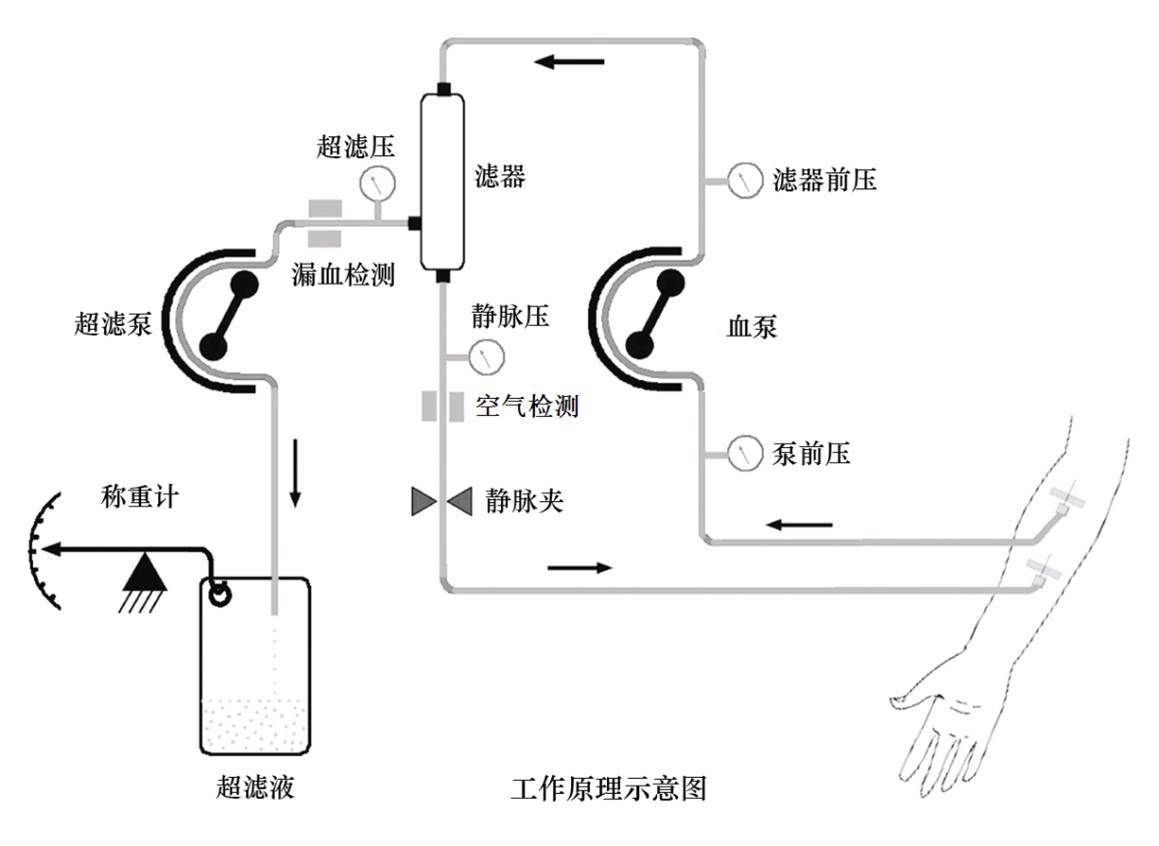 超滤压
滤器
滤器前压
漏血检测
超滤泵
静脉压
血泵
空气检测
泵前压
称重计
静脉夹
超滤液
工作原理示意图